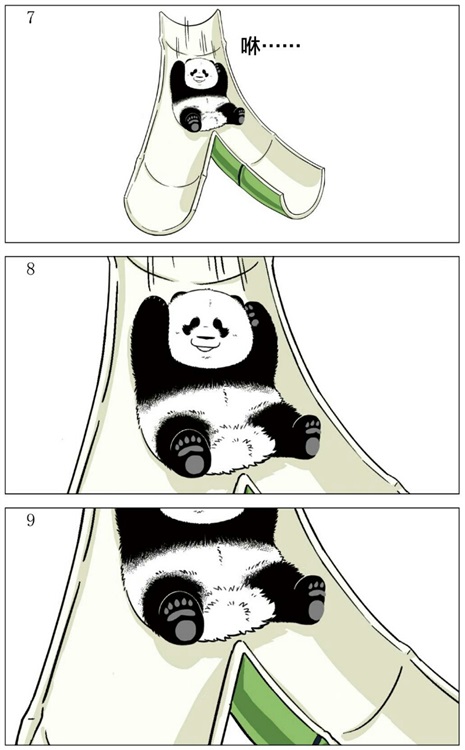 7

咻……

8

9